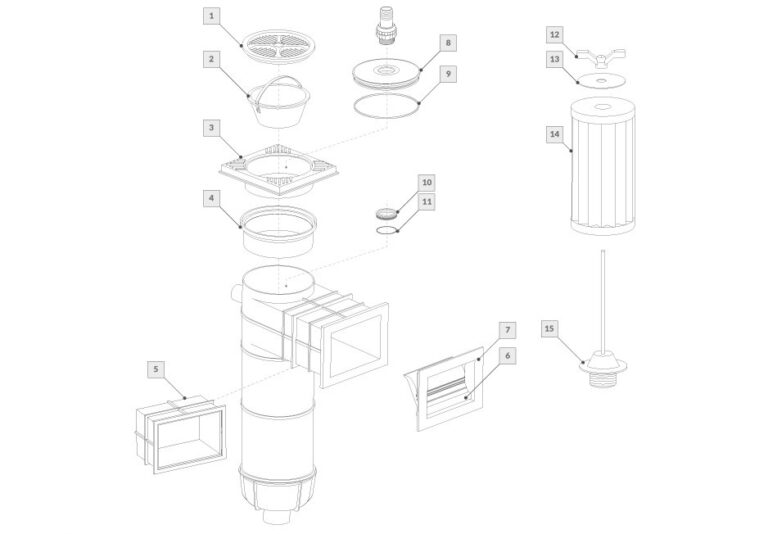 1
2
3
4
5
8
9
10
11
7
6
12
13
14
15