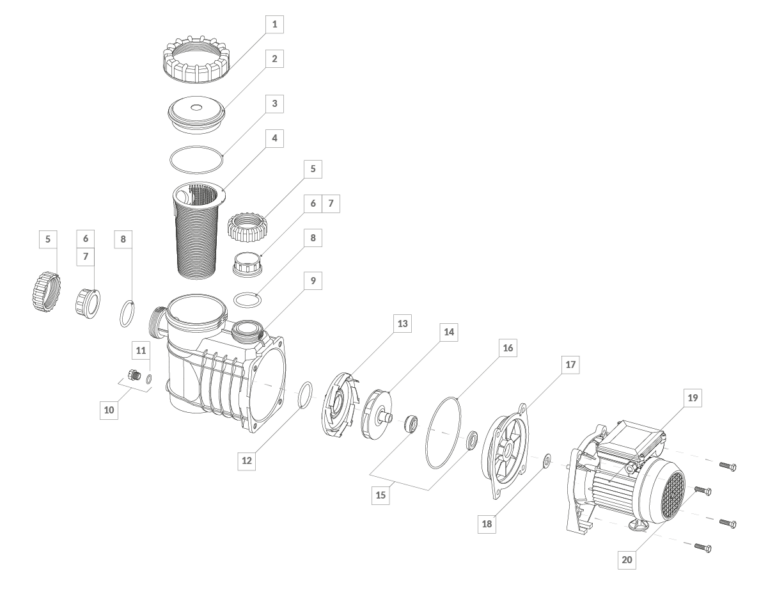 1
2
3
4
5
6 7
8
9
5
6
7
8
11
10
12
13
14
16
17
15
18
19
20